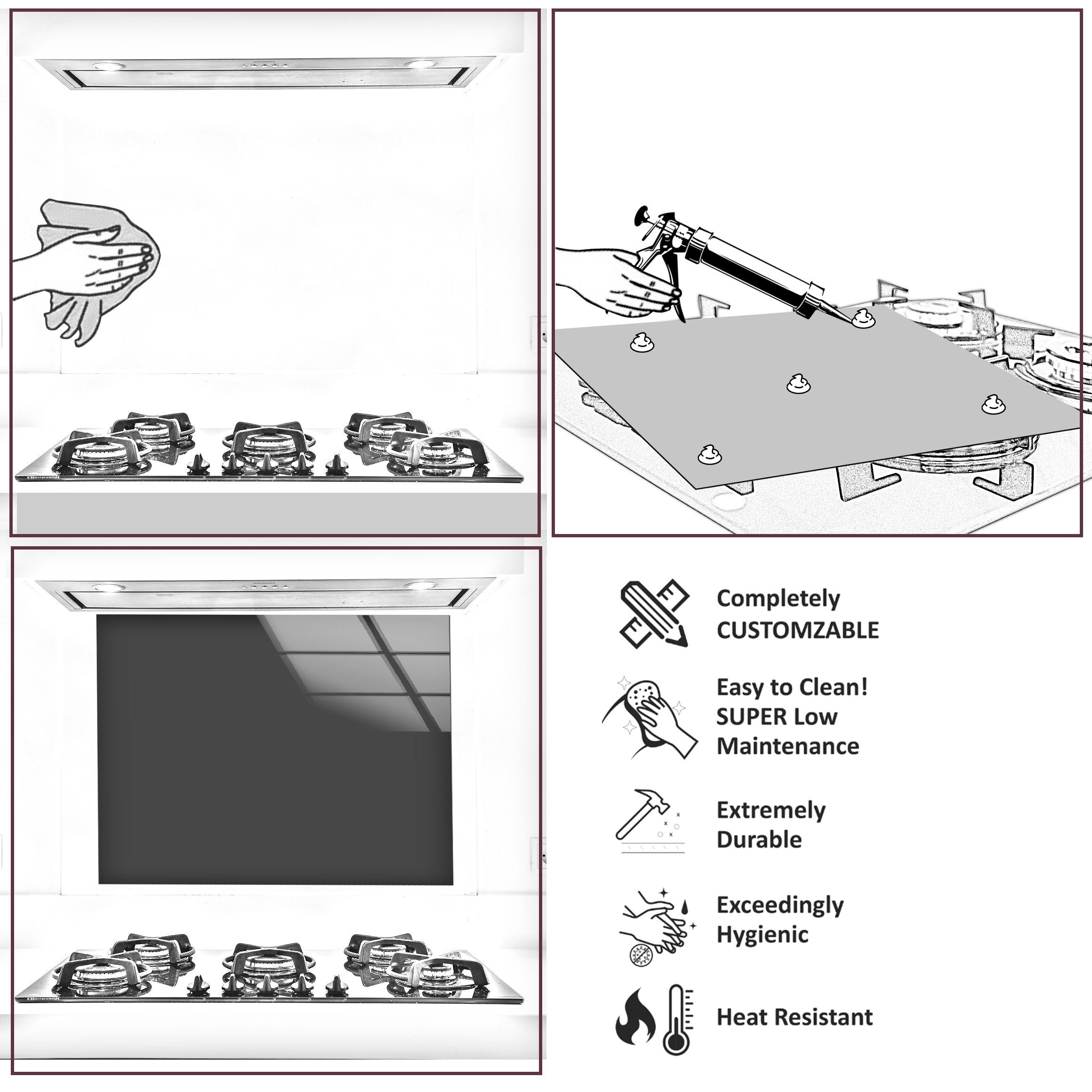 SIEMENS

SIEMENS

Completely CUSTOMZABLE

Easy to Clean! SUPER Low Maintenance

Extremely Durable

Exceedingly Hygienic

Heat Resistant