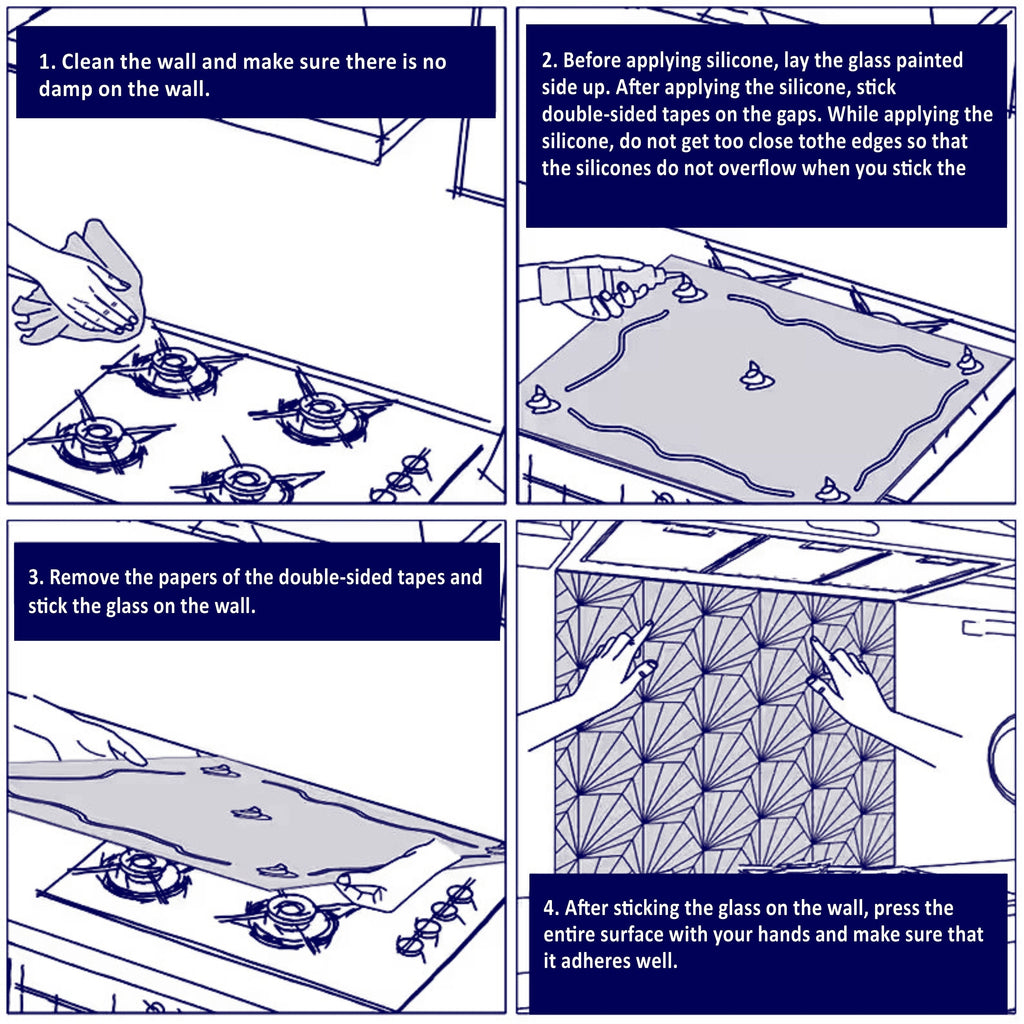 1. Clean the wall and make sure there is no damp on the wall.

2. Before applying silicone, lay the glass painted side up. After applying the silicone, stick double-sided tapes on the gaps. While applying the silicone, do not get too close tothe edges so that the silicones do not overflow when you stick the

3. Remove the papers of the double-sided tapes and stick the glass on the wall.

4. After sticking the glass on the wall, press the entire surface with your hands and make sure that it adheres well.