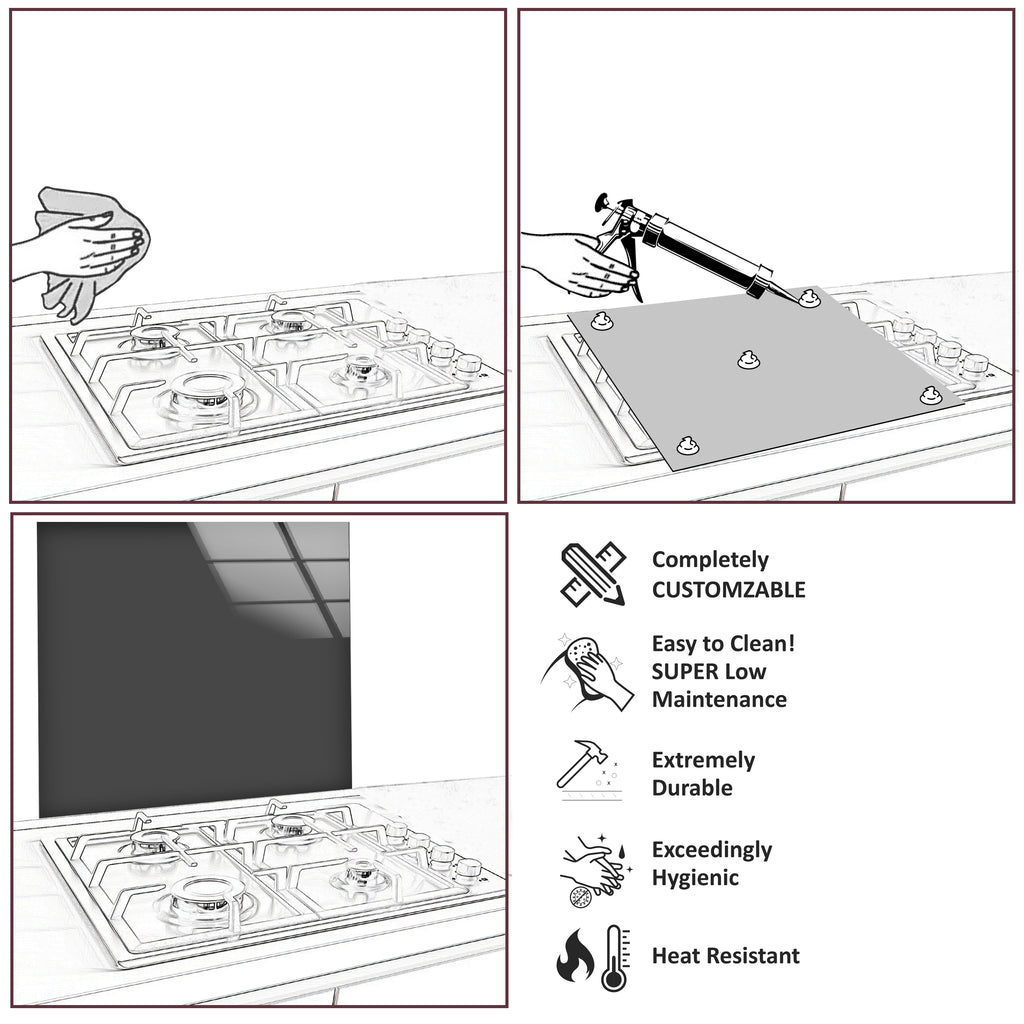 Completely
CUSTOMZABLE

Easy to Clean!
SUPER Low
Maintenance

Extremely
Durable

Exceedingly
Hygienic

Heat Resistant