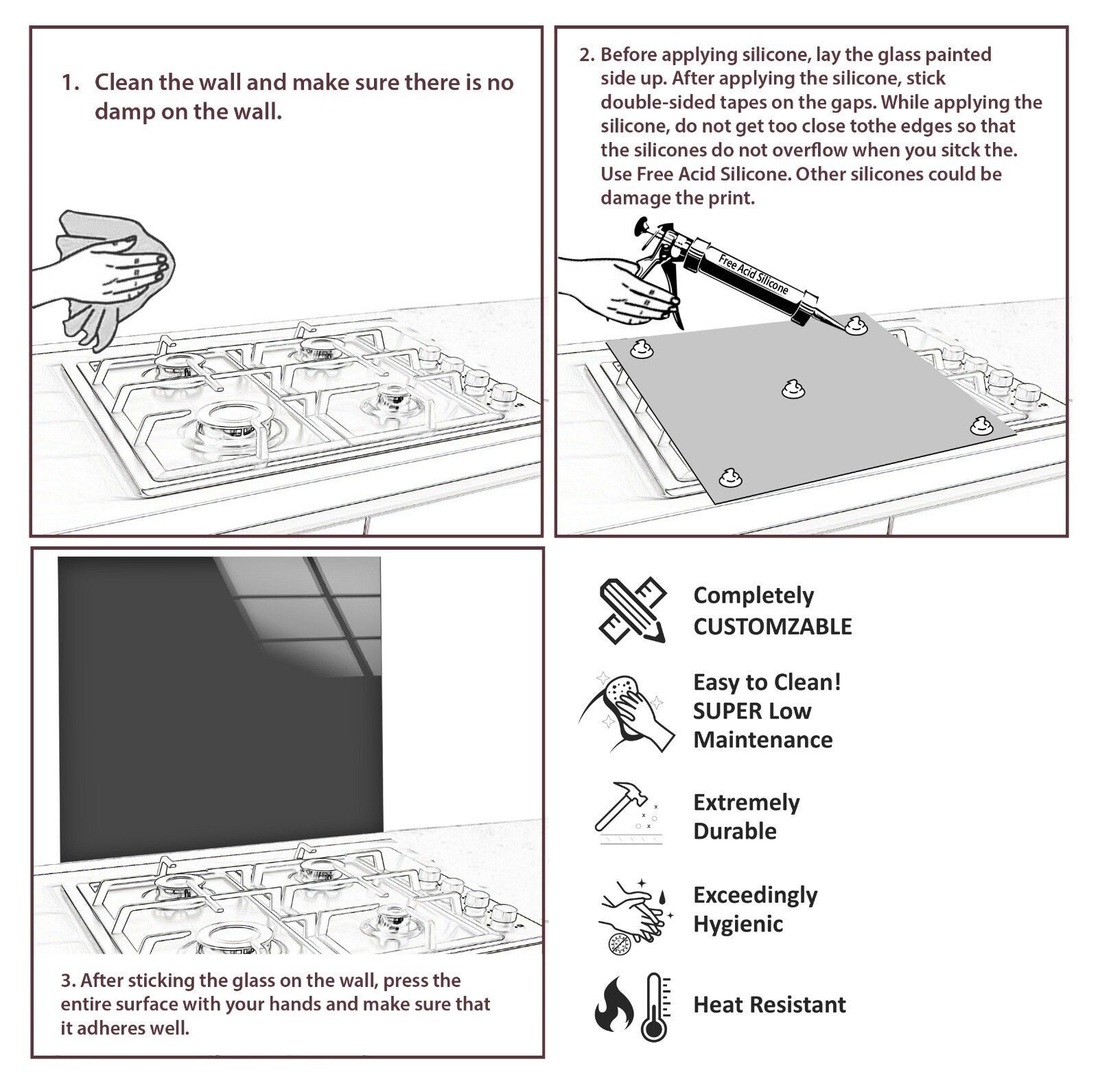 1. Clean the wall and make sure there is no damp on the wall.

2. Before applying silicone, lay the glass painted side up. After applying the silicone, stick double-sided tapes on the gaps. While applying the silicone, do not get too close tothe edges so that the silicones do not overflow when you sitck the. Use Free Acid Silicone. Other silicones could be damage the print.

Free Acid Silicone

3. After sticking the glass on the wall, press the entire surface with your hands and make sure that it adheres well.

Completely CUSTOMZABLE

Easy to Clean! SUPER Low Maintenance

Extremely Durable

Exceedingly Hygienic

Heat Resistant