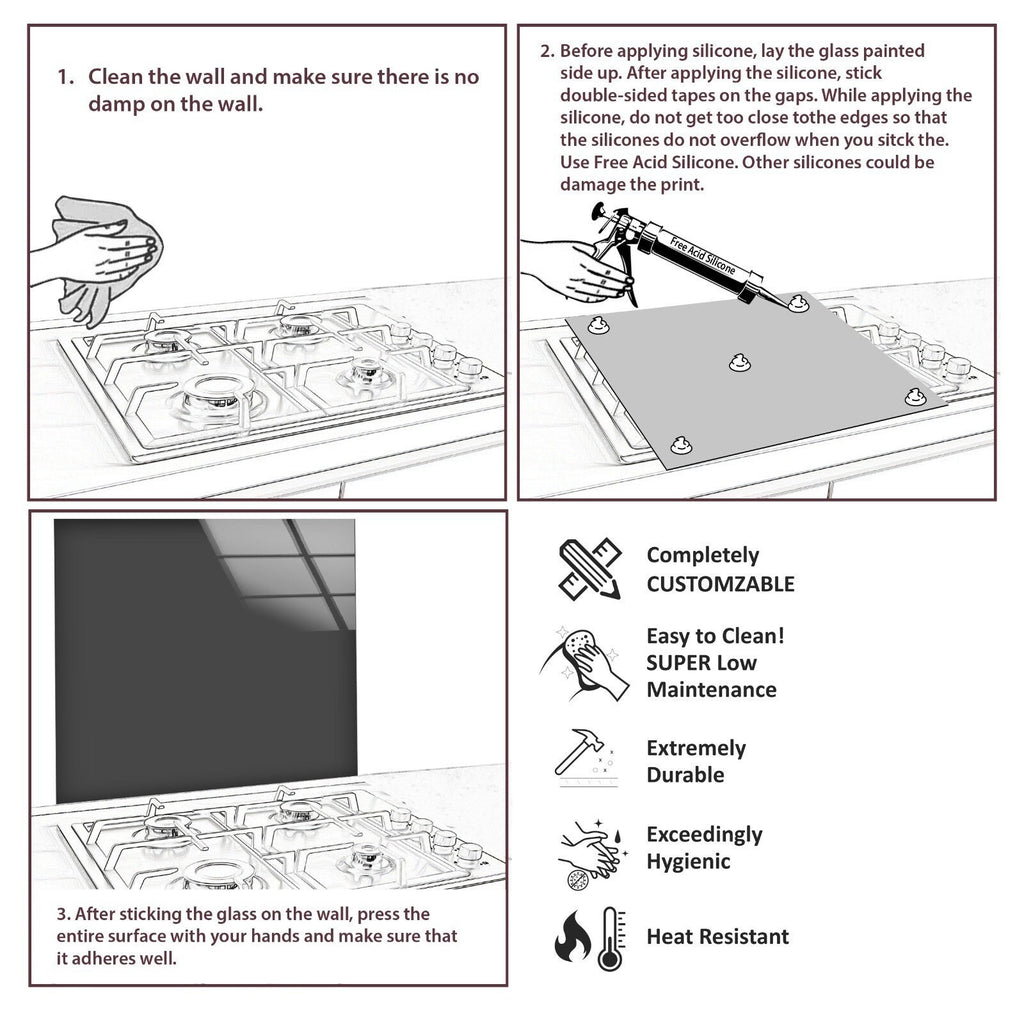 1. Clean the wall and make sure there is no damp on the wall.

2. Before applying silicone, lay the glass painted side up. After applying the silicone, stick double-sided tapes on the gaps. While applying the silicone, do not get too close tothe edges so that the silicones do not overflow when you sitck the. Use Free Acid Silicone. Other silicones could be damage the print.

Free Acid Silicone

3. After sticking the glass on the wall, press the entire surface with your hands and make sure that it adheres well.

Completely CUSTOMZABLE

Easy to Clean! SUPER Low Maintenance

Extremely Durable

Exceedingly Hygienic

Heat Resistant