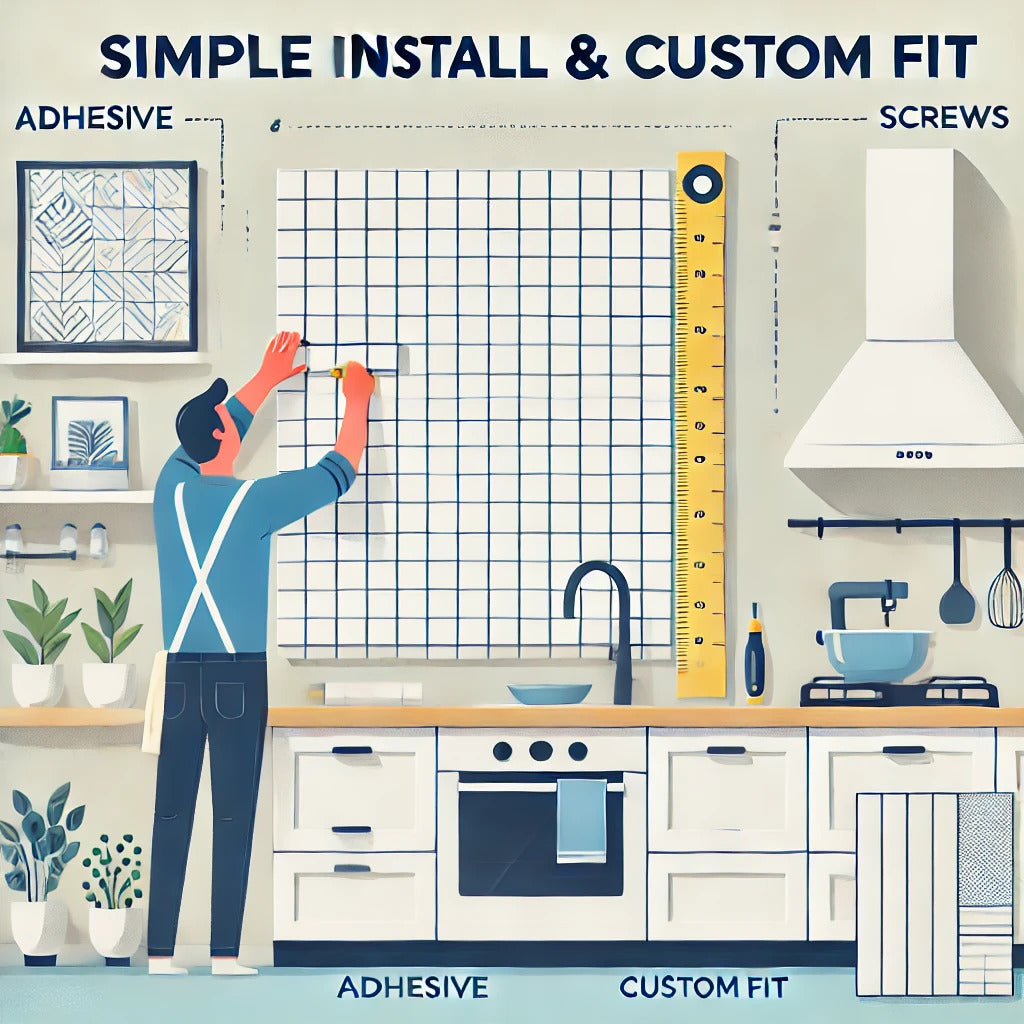 SIMPLE INSTALL & CUSTOM FIT

ADHESIVE

SCREWS

ADHESIVE

CUSTOM FIT